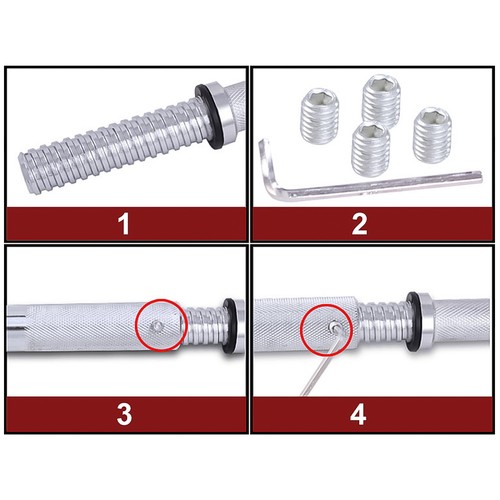 1

2

3

4